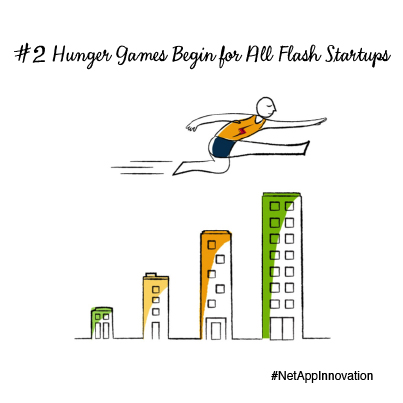 #2 Hunger Games Begin for All Flash Startups

#NetAppInnovation