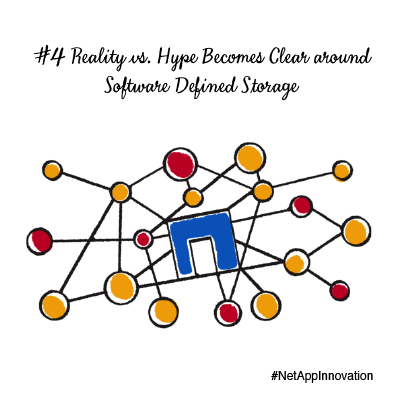 #4 Reality vs. Hype Becomes Clear around Software Defined Storage

#NetAppInnovation