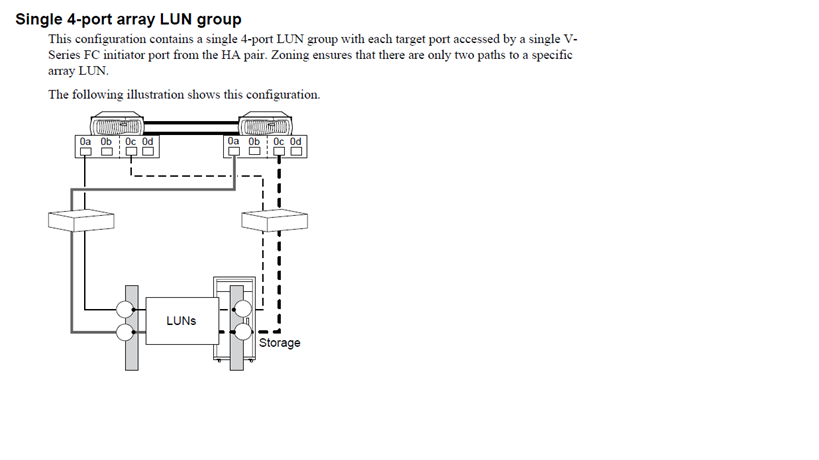 Single 4-port array LUN group

This configuration contains a single 4-port LUN group with each target port accessed by a single V-Series FC initiator port from the HA pair. Zoning ensures that there are only two paths to a specific array LUN.

The following illustration shows this configuration.

0a 0b 0c 0d

0a 0b 0c 0d

LUNs

Storage