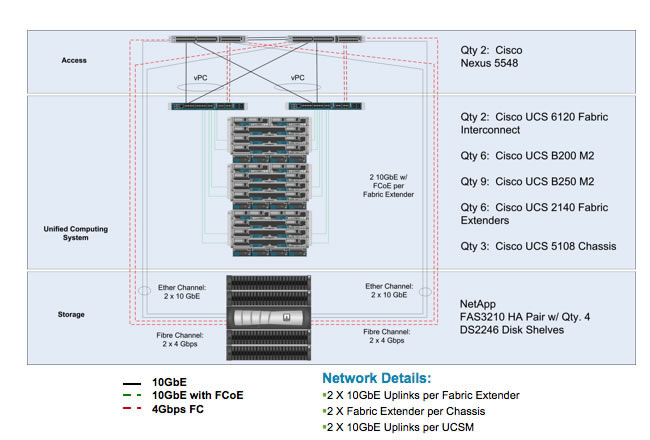 Access

vPC

vPC

Qty 2: Cisco Nexus 5548

Unified Computing System

2 10GbE w/ FCoE per Fabric Extender

Qty 2: Cisco UCS 6120 Fabric Interconnect

Qty 6: Cisco UCS B200 M2

Qty 9: Cisco UCS B250 M2

Qty 6: Cisco UCS 2140 Fabric Extenders

Qty 3: Cisco UCS 5108 Chassis

Storage

Ether Channel: 2 x 10 GbE

Ether Channel: 2 x 10 GbE

Fibre Channel: 2 x 4 Gbps

Fibre Channel: 2 x 4 Gbps

NetApp FAS3210 HA Pair w/ Qty. 4 DS2246 Disk Shelves

10GbE

10GbE with FCoE

4Gbps FC

Network Details:

▪2 X 10GbE Uplinks per Fabric Extender

▪2 X Fabric Extender per Chassis

▪2 X 10GbE Uplinks per UCSM