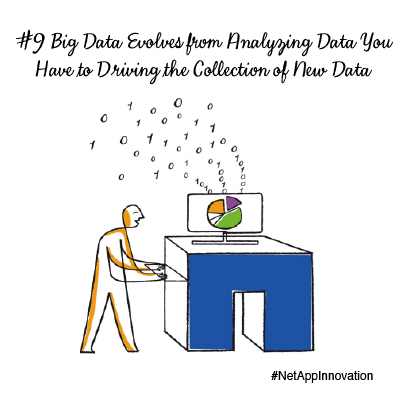 #9 Big Data Evolves from Analyzing Data You Have to Driving the Collection of New Data

#NetAppInnovation