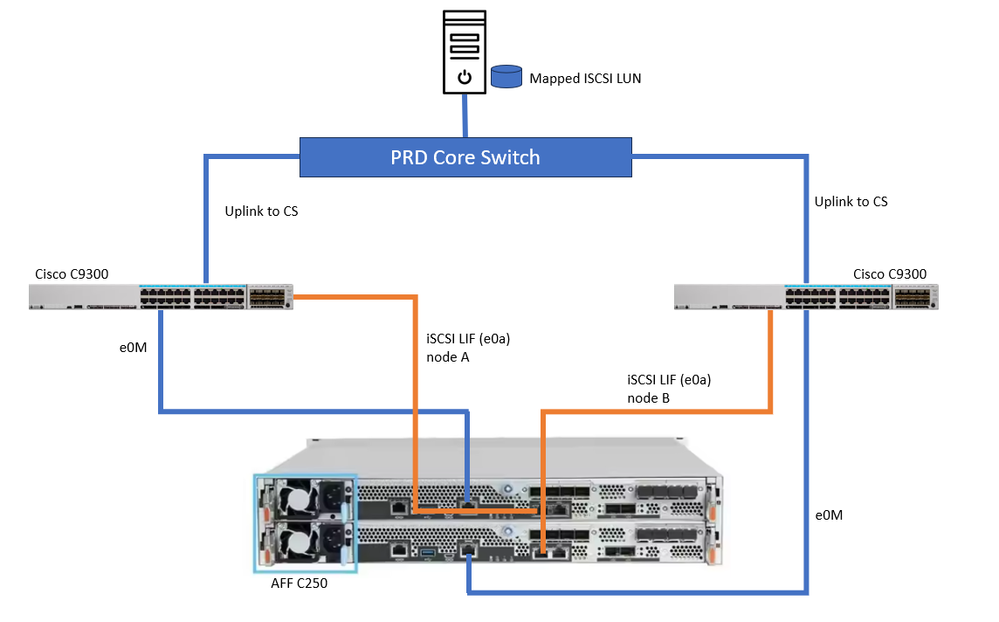 Mapped ISCSI LUN

PRD Core Switch

Uplink to CS

Uplink to CS

Cisco C9300

Cisco C9300

e0M

iSCSI LIF (e0a)
node A

iSCSI LIF (e0a)
node B

e0M

AFF C250